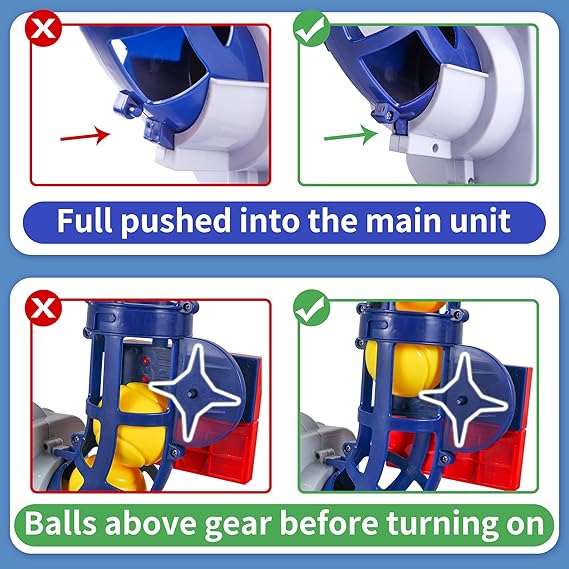 Full pushed into the main unit

Balls above gear before turning on