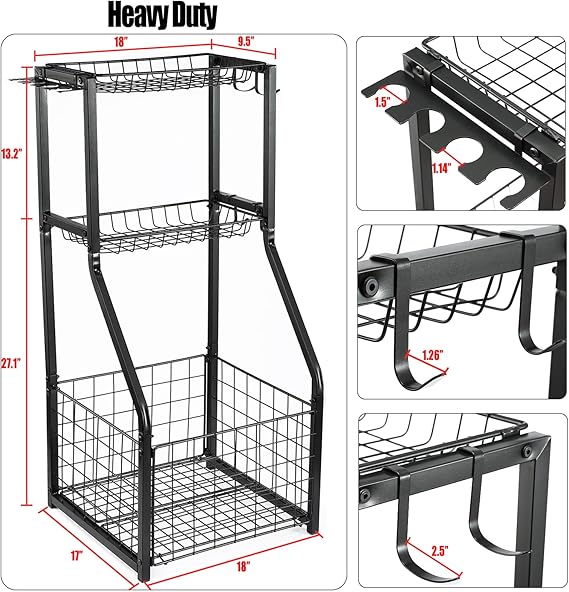 Heavy Duty

18"
9.5"
13.2"
27.1"
17"
18"

1.5"
1.14"

1.26"

2.5"