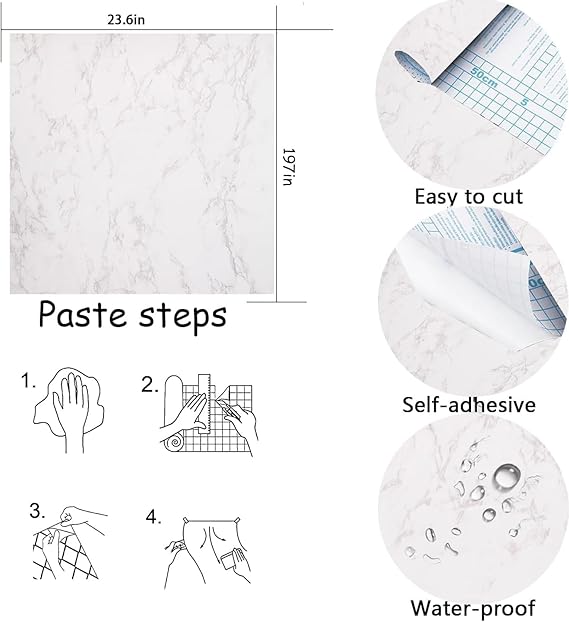 23.6in

197in

Paste steps

1.

2.

3.

4.

50cm

5

Easy to cut

Self-adhesive

Water-proof