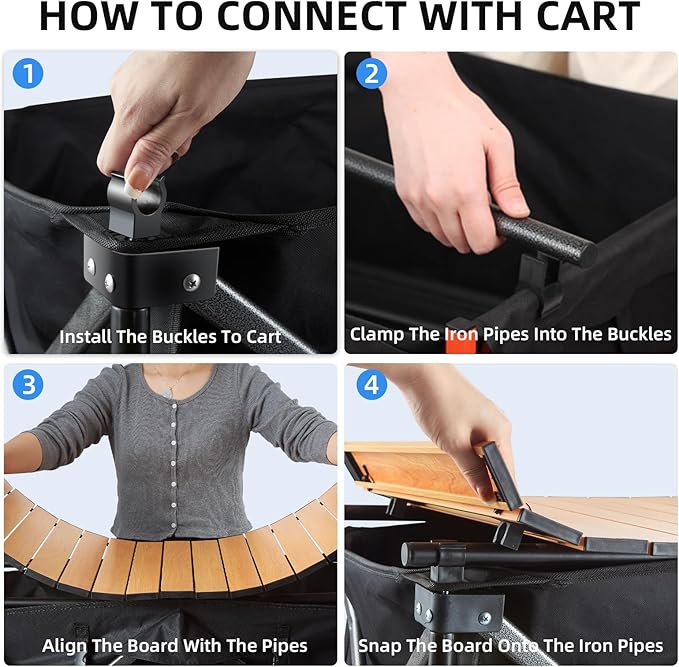 HOW TO CONNECT WITH CART

1
Install The Buckles To Cart

2
Clamp The Iron Pipes Into The Buckles

3
Align The Board With The Pipes

4
Snap The Board Onto The Iron Pipes