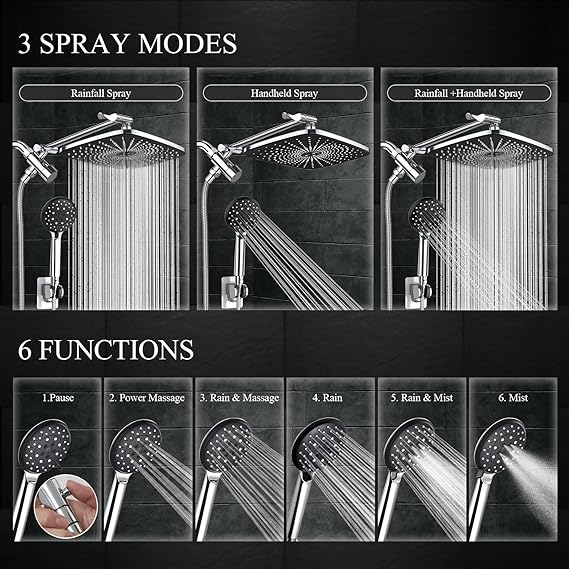 3 SPRAY MODES

Rainfall Spray

Handheld Spray

Rainfall +Handheld Spray

6 FUNCTIONS

1.Pause

2. Power Massage

3. Rain & Massage

4. Rain

5. Rain & Mist

6. Mist